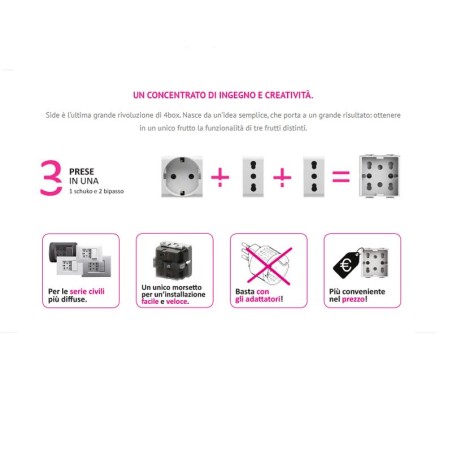 UN CONCENTRATO DI INGEGNO E CREATIVITÀ.

Side è l'ultima grande rivoluzione di 4box. Nasce da un'idea semplice, che porta a un grande risultato: ottenere in un unico frutto la funzionalità di tre frutti distinti.

3 PRESE IN UNA
1 schuko e 2 bipasso

+ + =

Per le serie civili più diffuse.

Un unico morsetto per un'installazione facile e veloce.

Basta con gli adattatori!

€

Più conveniente nel prezzo!